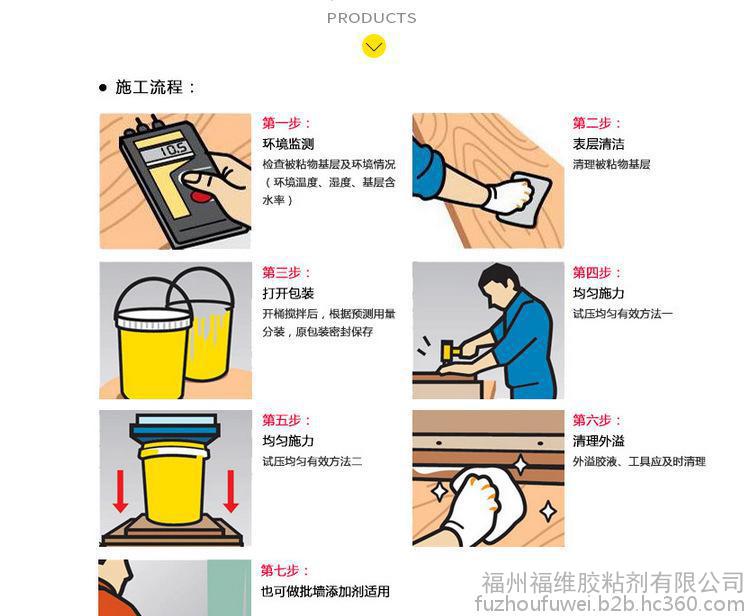 PRODUCTS

● 施工流程：

10.5

第一步：
环境监测
检查被粘物基层及环境情况（环境温度、湿度、基层含水率）

第二步：
表层清洁
清理被粘物基层

第三步：
打开包装
开桶搅拌后，根据预测用量分装，原包装密封保存

第四步：
均匀施力
试压均匀有效方法一

第五步：
均匀施力
试压均匀有效方法二

第六步：
清理外溢
外溢胶液、工具应及时清理

第七步：
也可做批墙添加剂适用

福州福维胶粘剂有限公司
fuzhoufuwei.b2b.hc360.com