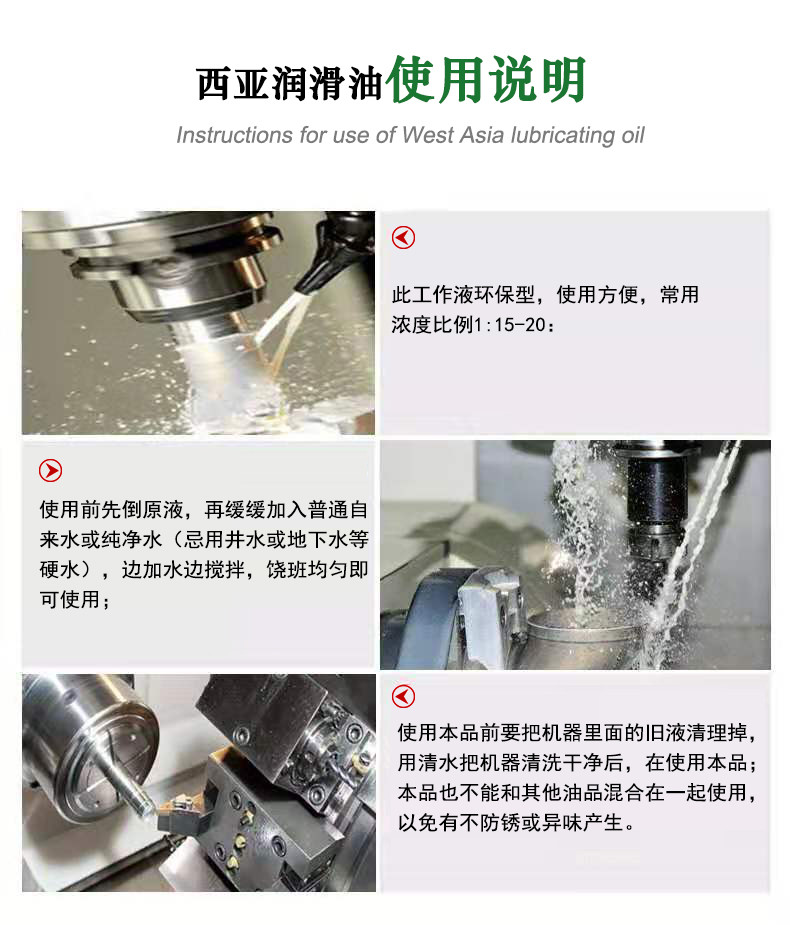 西亚润滑油使用说明

Instructions for use of West Asia lubricating oil

此工作液环保型，使用方便，常用浓度比例1:15-20：

使用前先倒原液，再缓缓加入普通自来水或纯净水（忌用井水或地下水等硬水），边加水边搅拌，饶班均匀即可使用；

使用本品前要把机器里面的旧液清理掉，用清水把机器清洗干净后，在使用本品；本品也不能和其他油品混合在一起使用，以免有不防锈或异味产生。