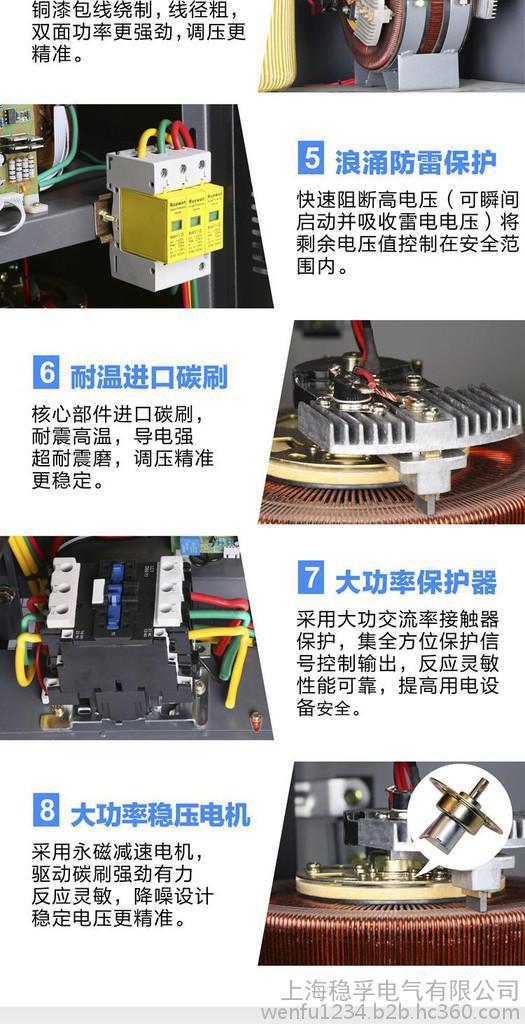 铜漆包线绕制，线径粗，双面功率更强劲，调压更精准。

5 浪涌防雷保护

快速阻断高电压（可瞬间启动并吸收雷电电压）将剩余电压值控制在安全范围内。

6 耐温进口碳刷

核心部件进口碳刷，耐震高温，导电强超耐震磨，调压精准更稳定。

7 大功率保护器

采用大功交流率接触器保护，集全方位保护信号控制输出，反应灵敏性能可靠，提高用电设备安全。

8 大功率稳压电机

采用永磁减速电机，驱动碳刷强劲有力反应灵敏，降噪设计稳定电压更精准。

上海稳孚电气有限公司
wenfu1234.b2b.hc360.com